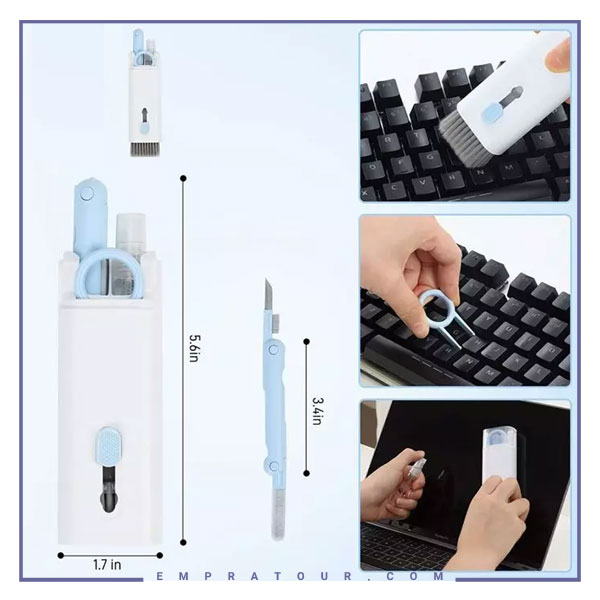 5.6in

3.4in

1.7 in

EMPRATOUR.COM