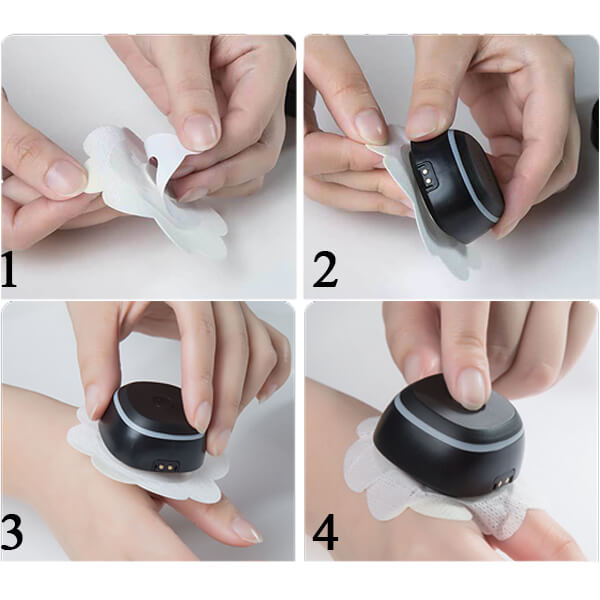 1

2

3

4